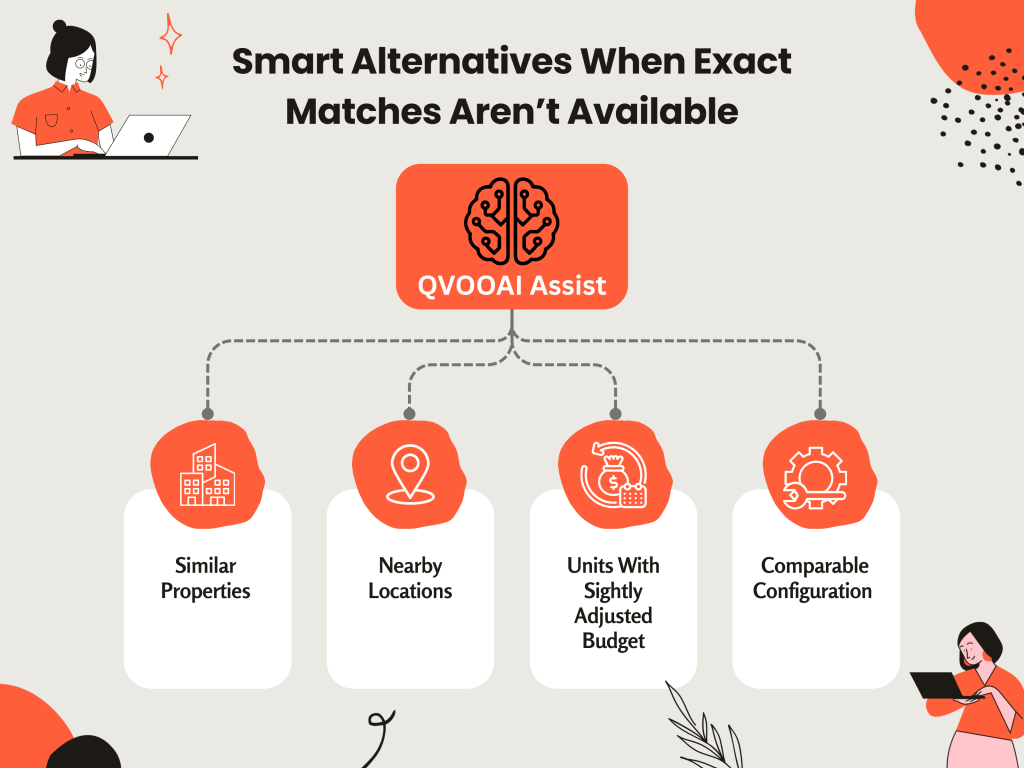 Smart Alternatives When Exact Matches Aren't Available

QVOOAI Assist

Similar Properties

Nearby Locations

Units With Sightly Adjusted Budget

Comparable Configuration